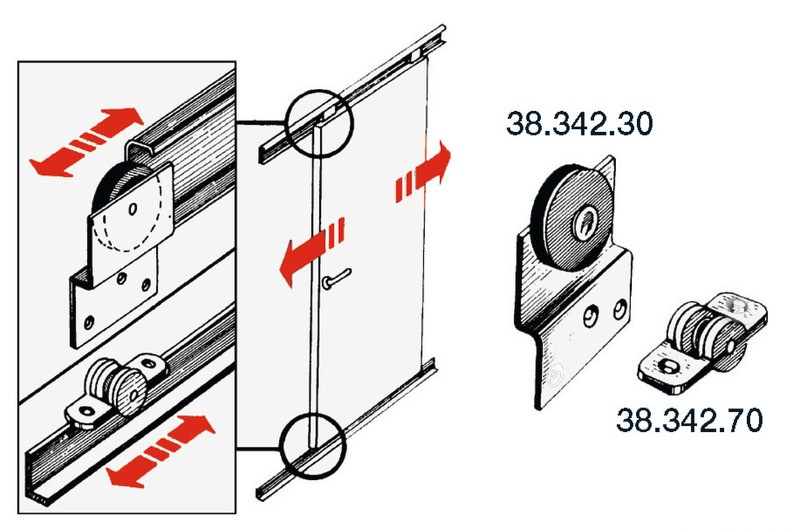 38.342.30

38.342.70