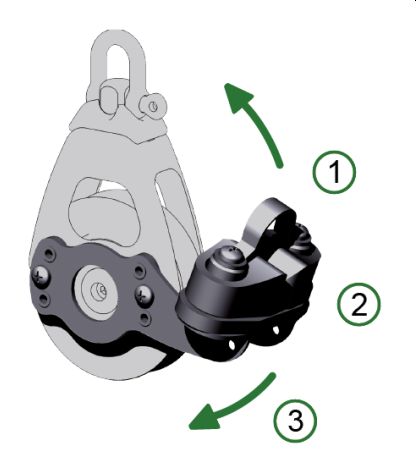 1

2

3