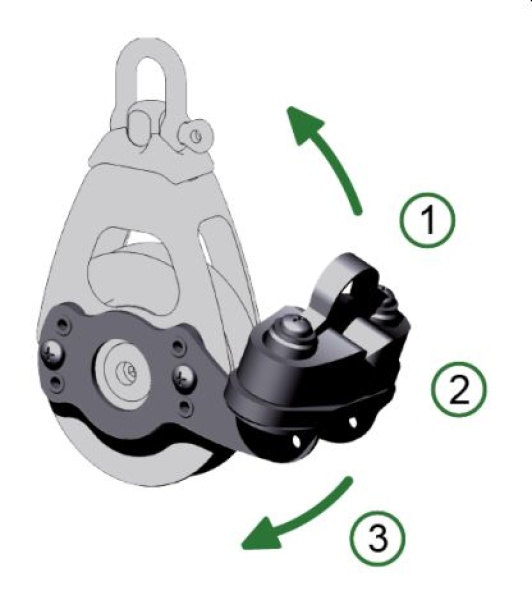 1

2

3